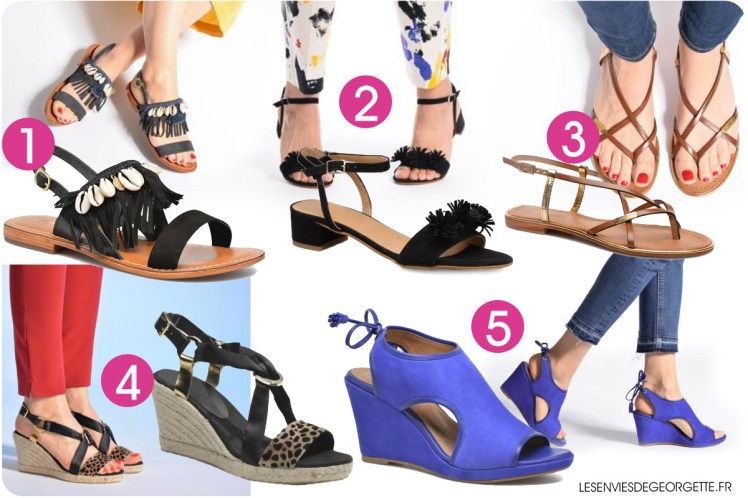 1

2

3

4

5

LESENVIESDEGEORGETTE.FR